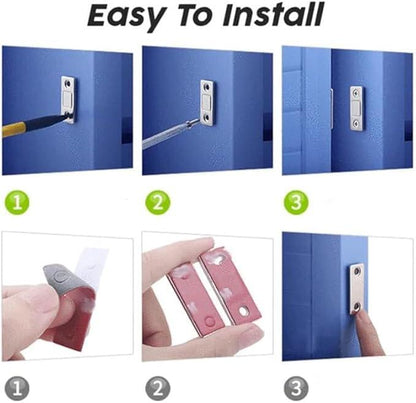 Easy To Install

1

2

3

1

2

3